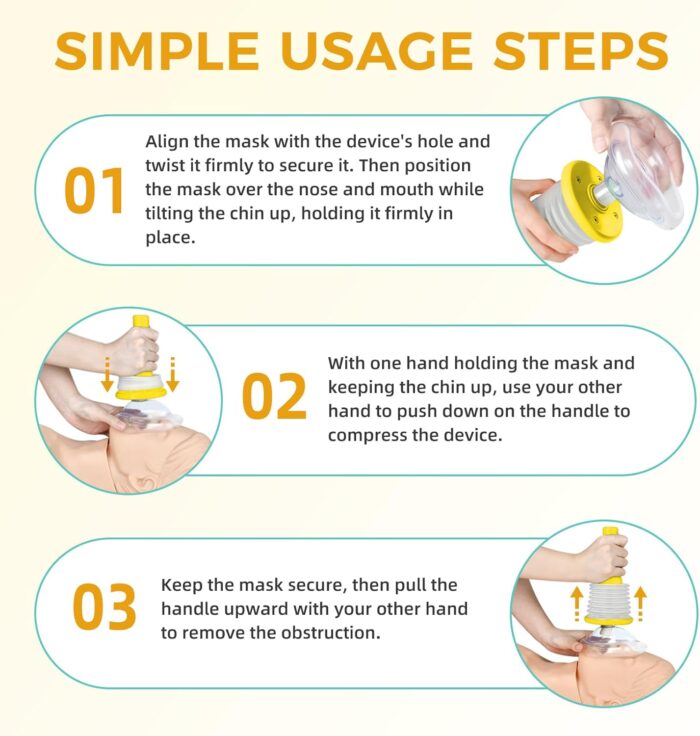 SIMPLE USAGE STEPS

01

Align the mask with the device's hole and twist it firmly to secure it. Then position the mask over the nose and mouth while tilting the chin up, holding it firmly in place.

02

With one hand holding the mask and keeping the chin up, use your other hand to push down on the handle to compress the device.

03

Keep the mask secure, then pull the handle upward with your other hand to remove the obstruction.