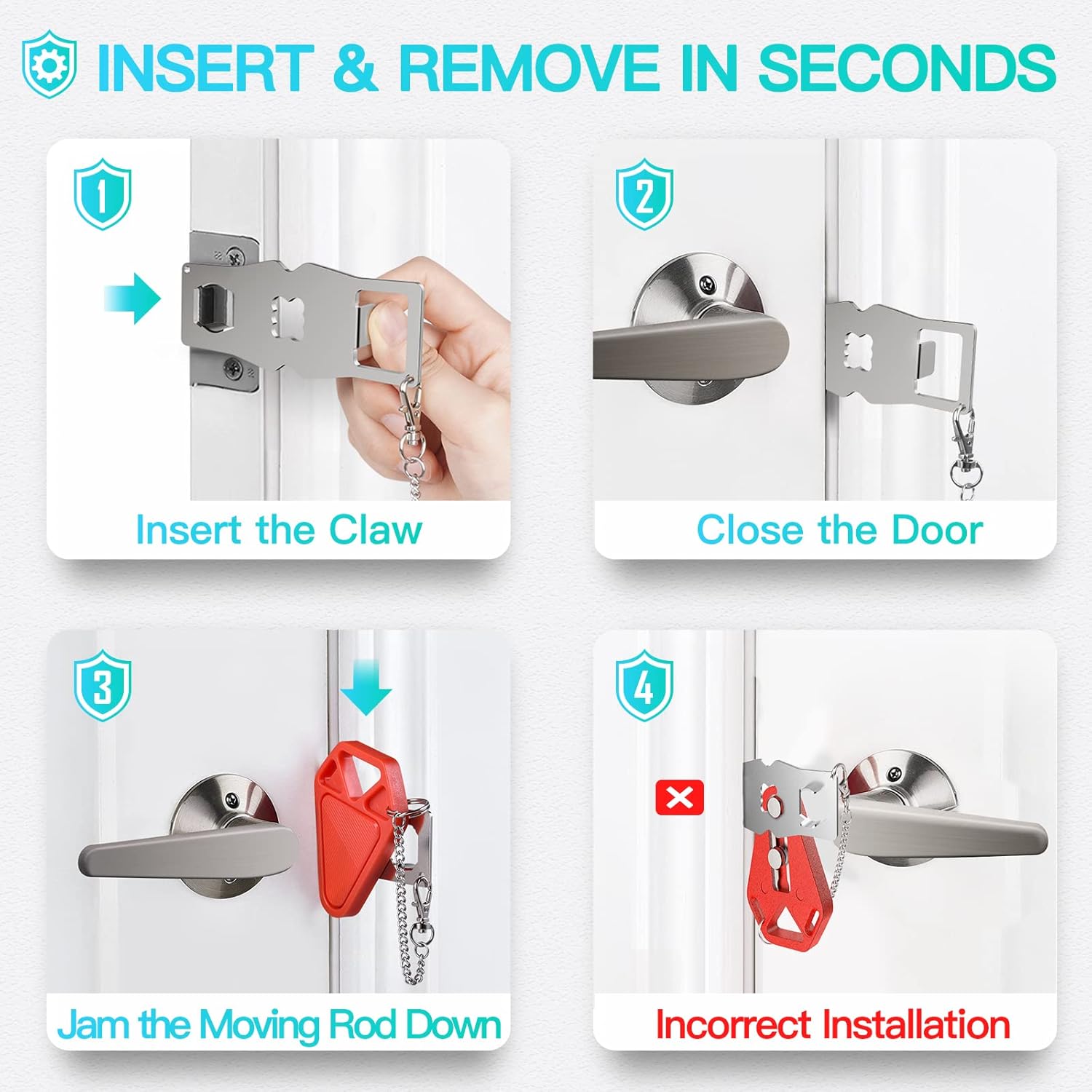 INSERT & REMOVE IN SECONDS

1

Insert the Claw

2

Close the Door

3

Jam the Moving Rod Down

4

Incorrect Installation