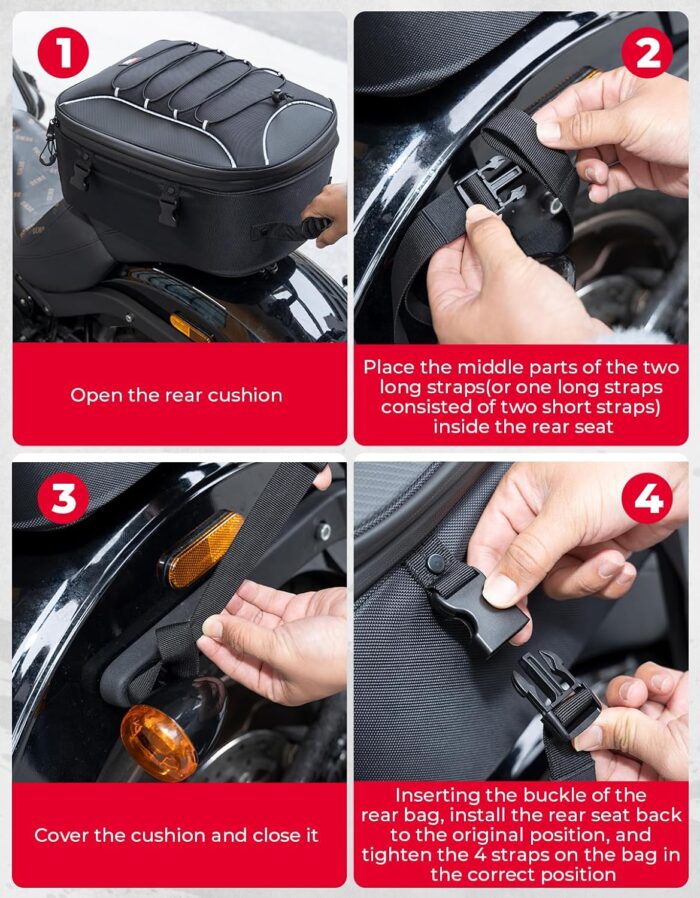 1

Open the rear cushion

2

Place the middle parts of the two long straps(or one long straps consisted of two short straps) inside the rear seat

3

Cover the cushion and close it

4

Inserting the buckle of the rear bag, install the rear seat back to the original position, and tighten the 4 straps on the bag in the correct position