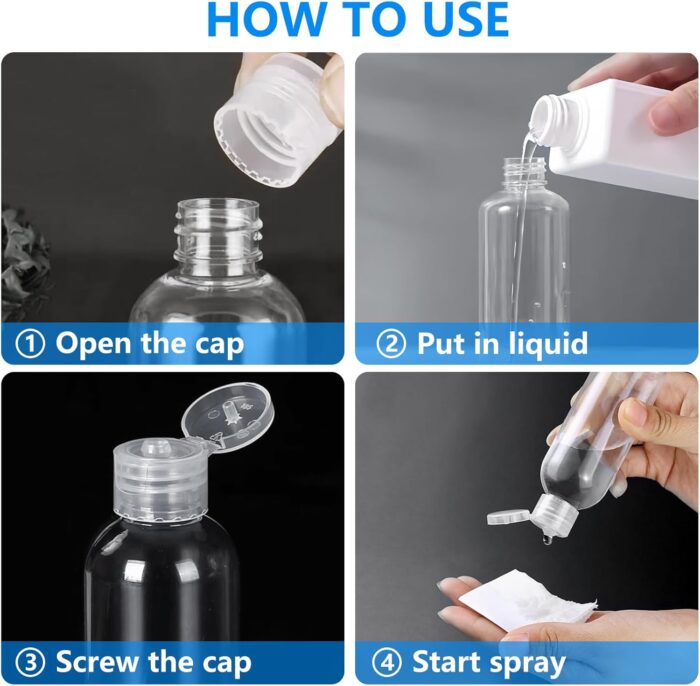 HOW TO USE

① Open the cap

② Put in liquid

③ Screw the cap

④ Start spray