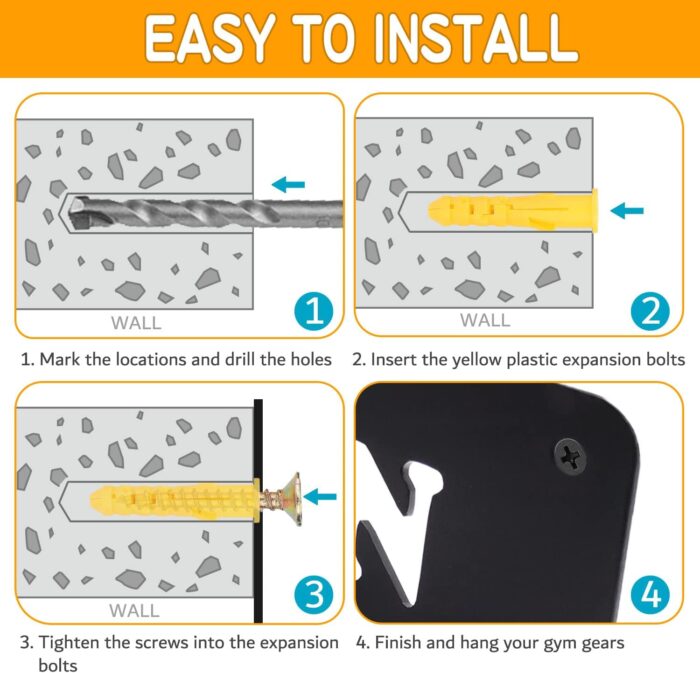 EASY TO INSTALL

WALL

1

1. Mark the locations and drill the holes

WALL

2

2. Insert the yellow plastic expansion bolts

WALL

3

3. Tighten the screws into the expansion bolts

4

4. Finish and hang your gym gears