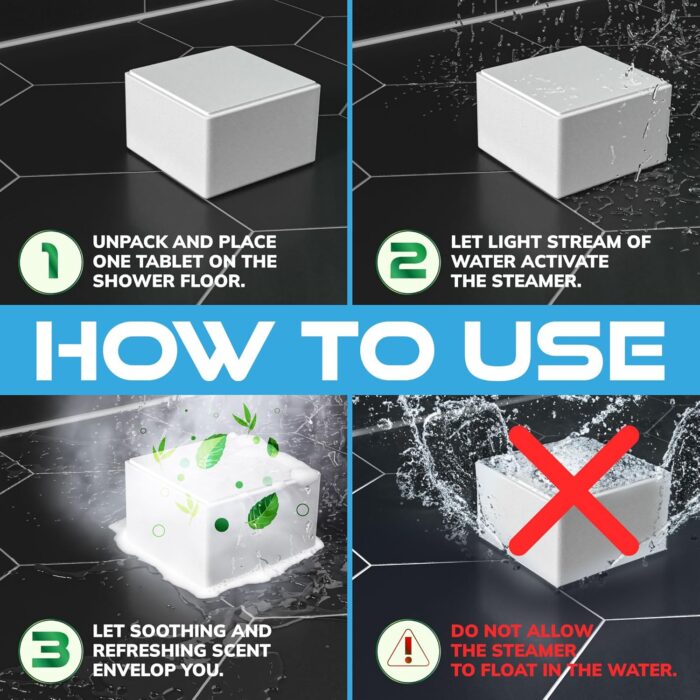 1 UNPACK AND PLACE ONE TABLET ON THE SHOWER FLOOR.

2 LET LIGHT STREAM OF WATER ACTIVATE THE STEAMER.

HOW TO USE

3 LET SOOTHING AND REFRESHING SCENT ENVELOP YOU.

! DO NOT ALLOW THE STEAMER TO FLOAT IN THE WATER.