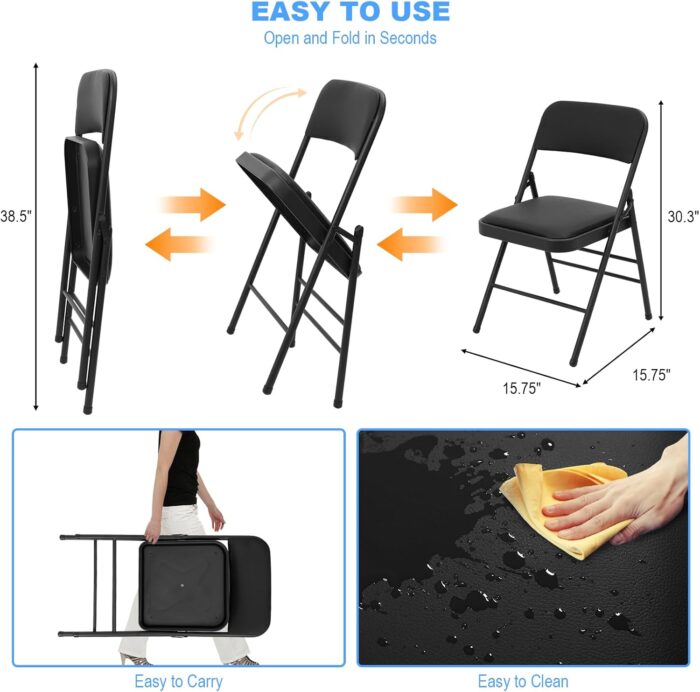 EASY TO USE

Open and Fold in Seconds

38.5"

30.3"

15.75"

15.75"

Easy to Carry

Easy to Clean