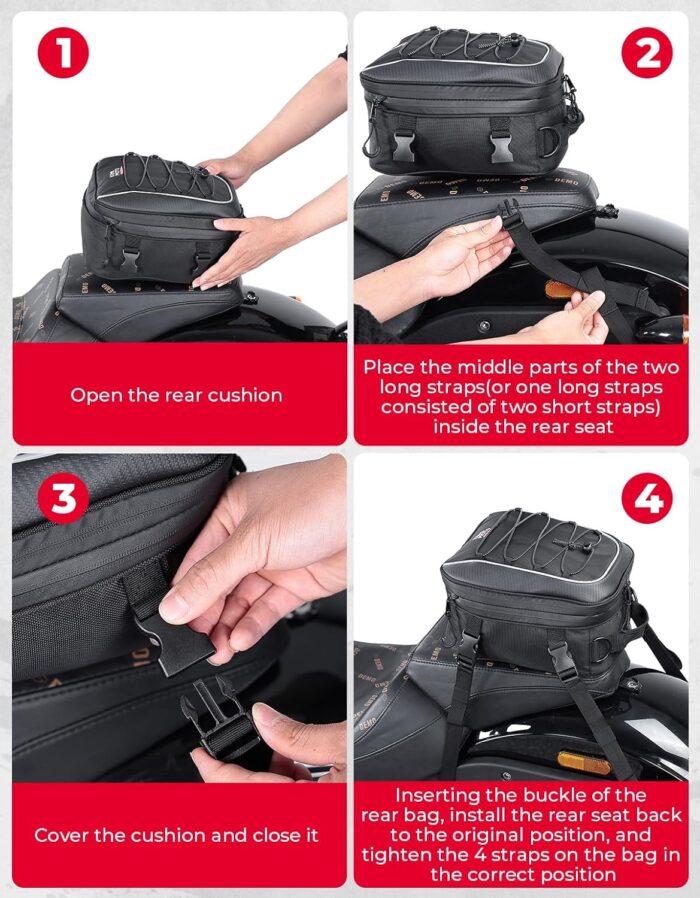 1

Open the rear cushion

2

Place the middle parts of the two long straps(or one long straps consisted of two short straps) inside the rear seat

3

Cover the cushion and close it

4

Inserting the buckle of the rear bag, install the rear seat back to the original position, and tighten the 4 straps on the bag in the correct position